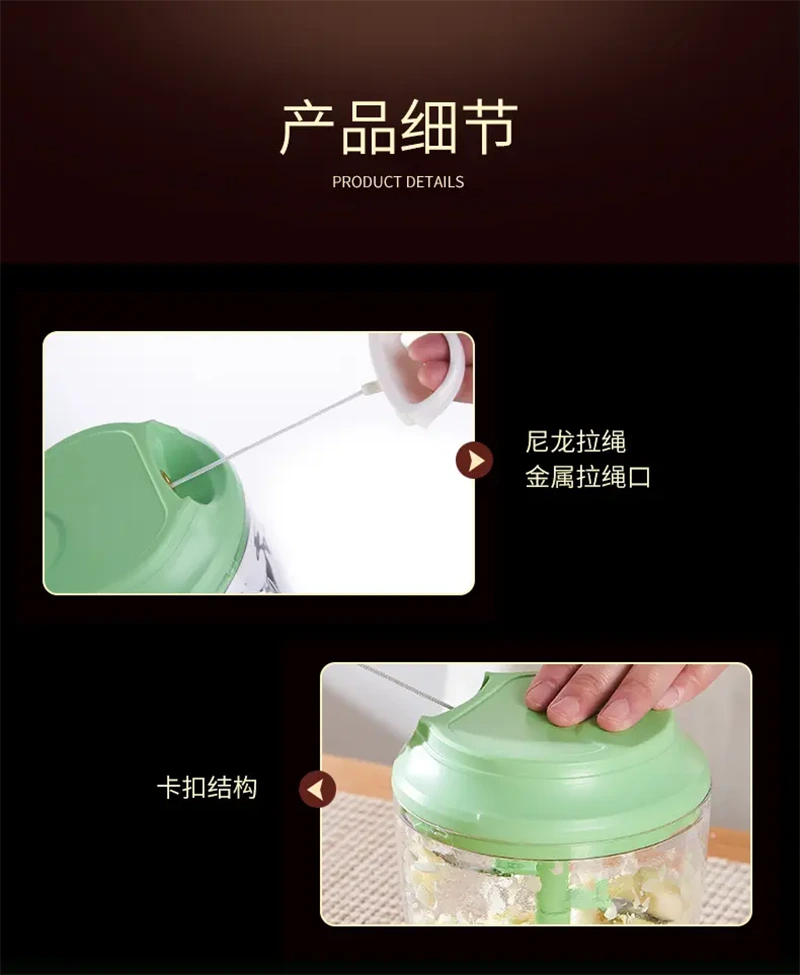 产品细节
PRODUCT DETAILS

尼龙拉绳
金属拉绳口

卡扣结构