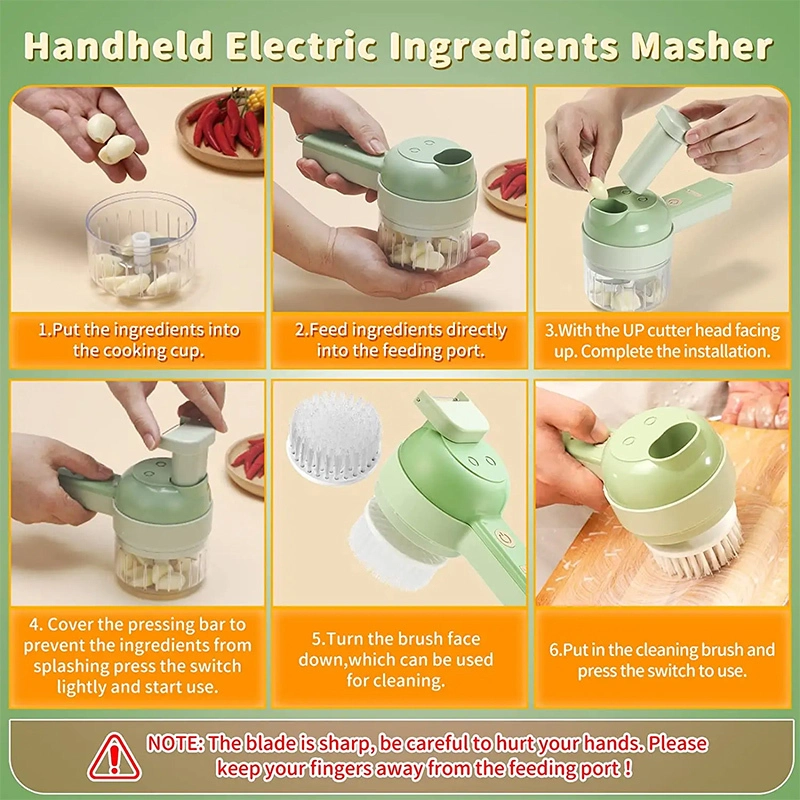 Handheld Electric Ingredients Masher

1.Put the ingredients into the cooking cup.

2.Feed ingredients directly into the feeding port.

3.With the UP cutter head facing up. Complete the installation.

4. Cover the pressing bar to prevent the ingredients from splashing press the switch lightly and start use.

5.Turn the brush face down,which can be used for cleaning.

6.Put in the cleaning brush and press the switch to use.

NOTE: The blade is sharp, be careful to hurt your hands. Please keep your fingers away from the feeding port !